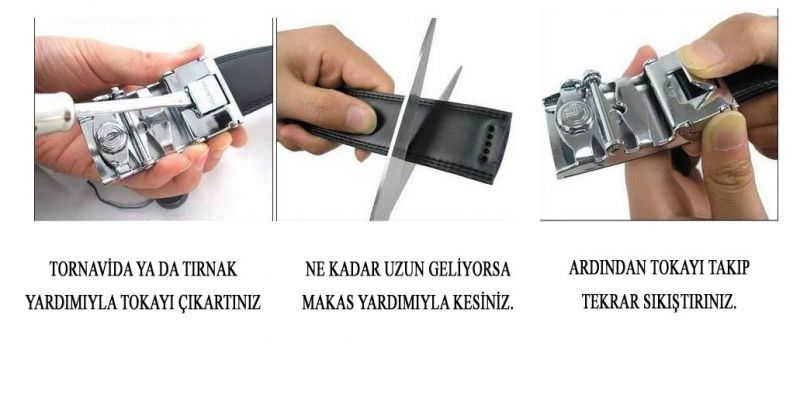 TORNAVİDA YA DA TIRNAK YARDIMIYLA TOKAYI ÇIKARTINIZ

NE KADAR UZUN GELİYORSA MAKAS YARDIMIYLA KESİNİZ.

ARDINDAN TOKAYI TAKIP TEKRAR SIKIŞTIRINIZ.